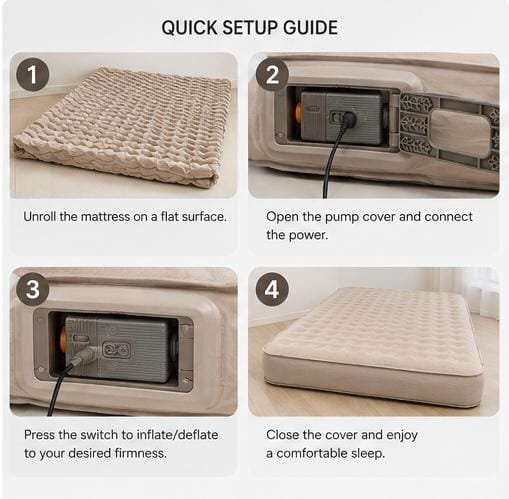 QUICK SETUP GUIDE

1

Unroll the mattress on a flat surface.

2

Open the pump cover and connect the power.

3

Press the switch to inflate/deflate to your desired firmness.

4

Close the cover and enjoy a comfortable sleep.